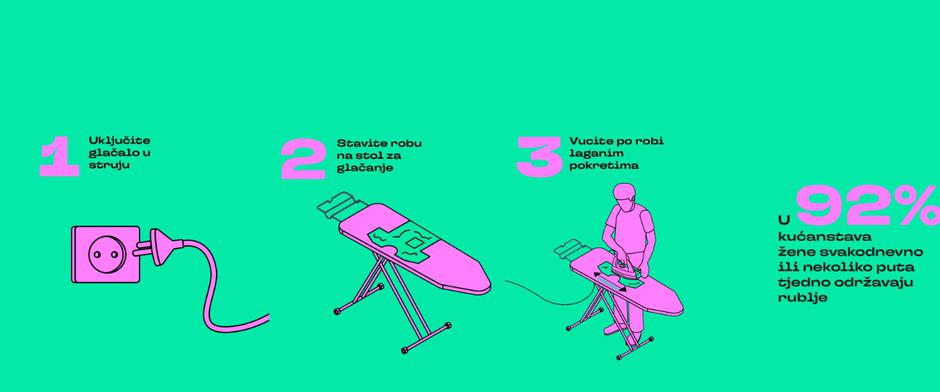 1 Uključite glačalo u struju

2 Stavite robu na stol za glačanje

3 Vucite po robi laganim pokretima

U 92% kućanstava žene svakodnevno ili nekoliko puta tjedno održavaju rublje