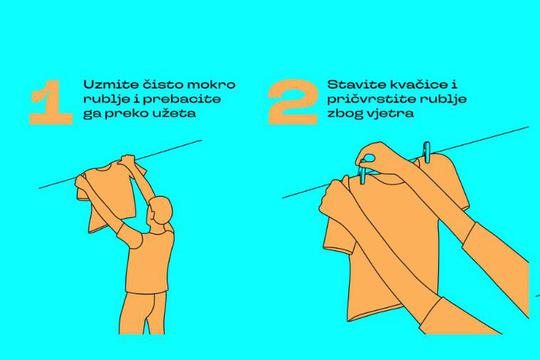 1 Uzmite čisto mokro rublje i prebacite ga preko užeta

2 Stavite kvačice i pričvrstite rublje zbog vjetra