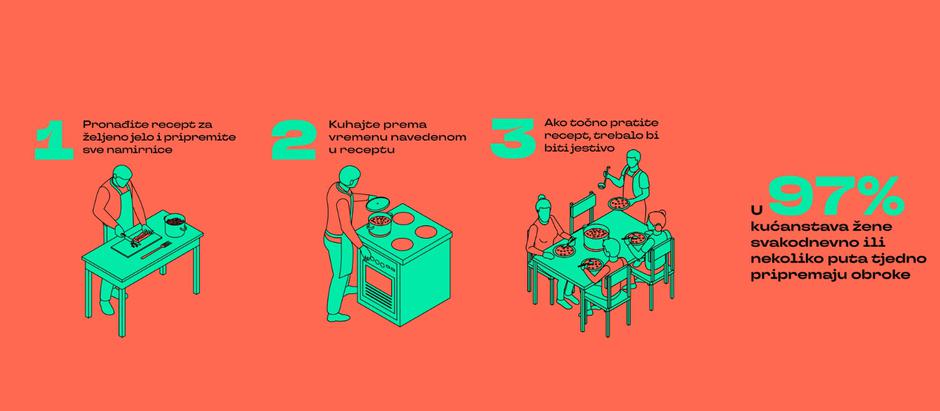 1 Pronađite recept za željeno jelo i pripremite sve namirnice

2 Kuhajte prema vremenu navedenom u receptu

3 Ako točno pratite recept, trebalo bi biti jestivo

U 97% kućanstava žene svakodnevno ili nekoliko puta tjedno pripremaju obroke